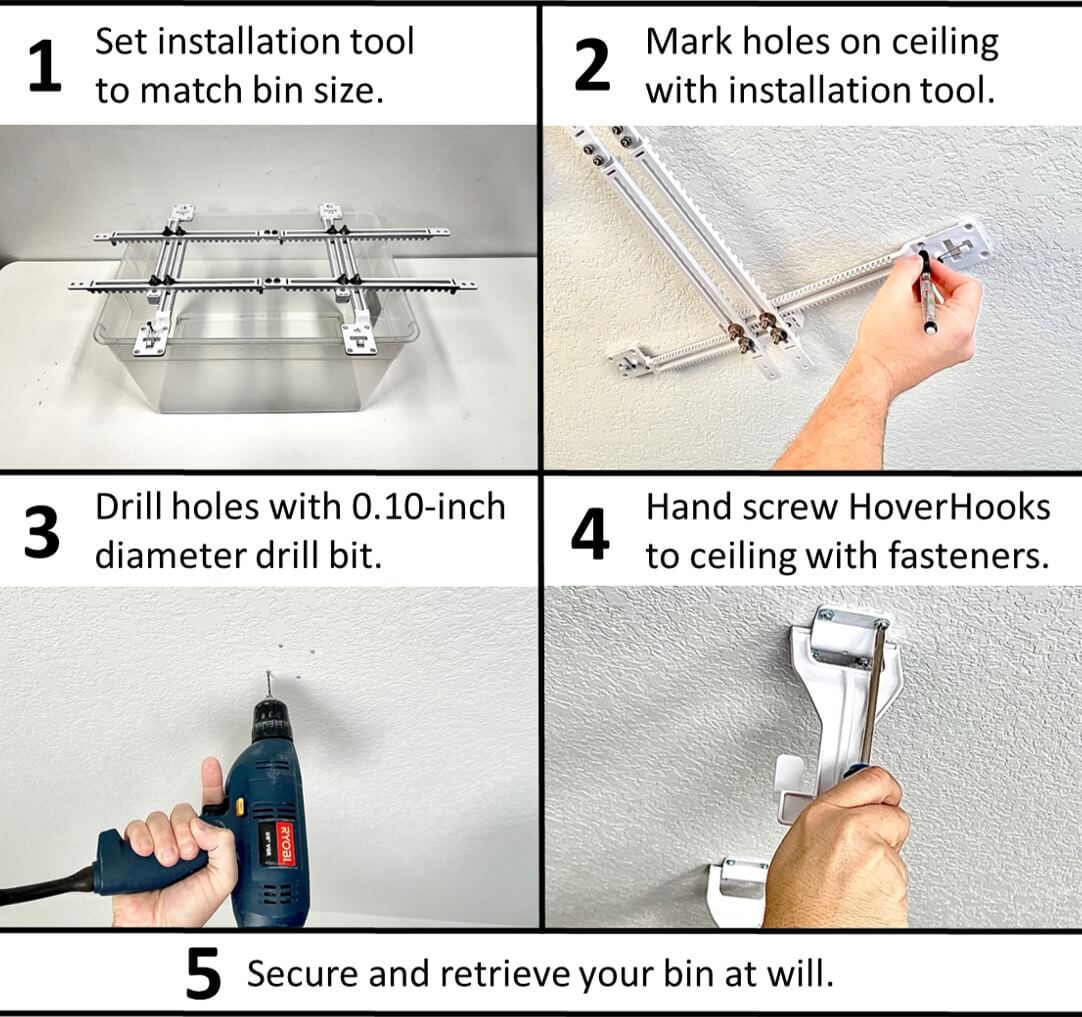 1 Set installation tool to match bin size.

2 Mark holes on ceiling with installation tool.

3 Drill holes with 0.10-inch diameter drill bit.

RYOBI

4 Hand screw HoverHooks to ceiling with fasteners.

5 Secure and retrieve your bin at will.